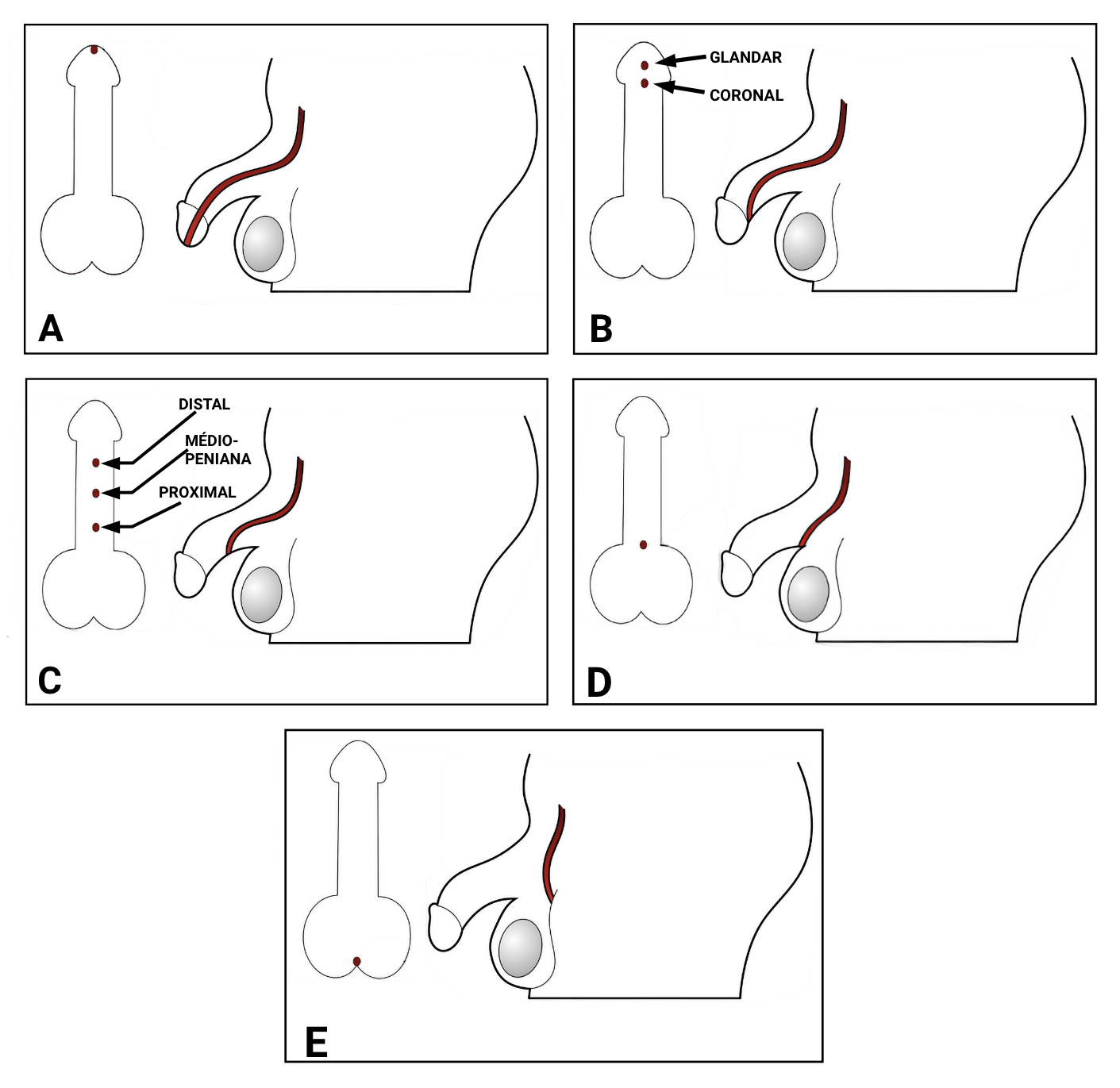 A

GLANDAR
CORONAL
B

DISTAL
MÉDIO-PENIANA
PROXIMAL
C

D

E